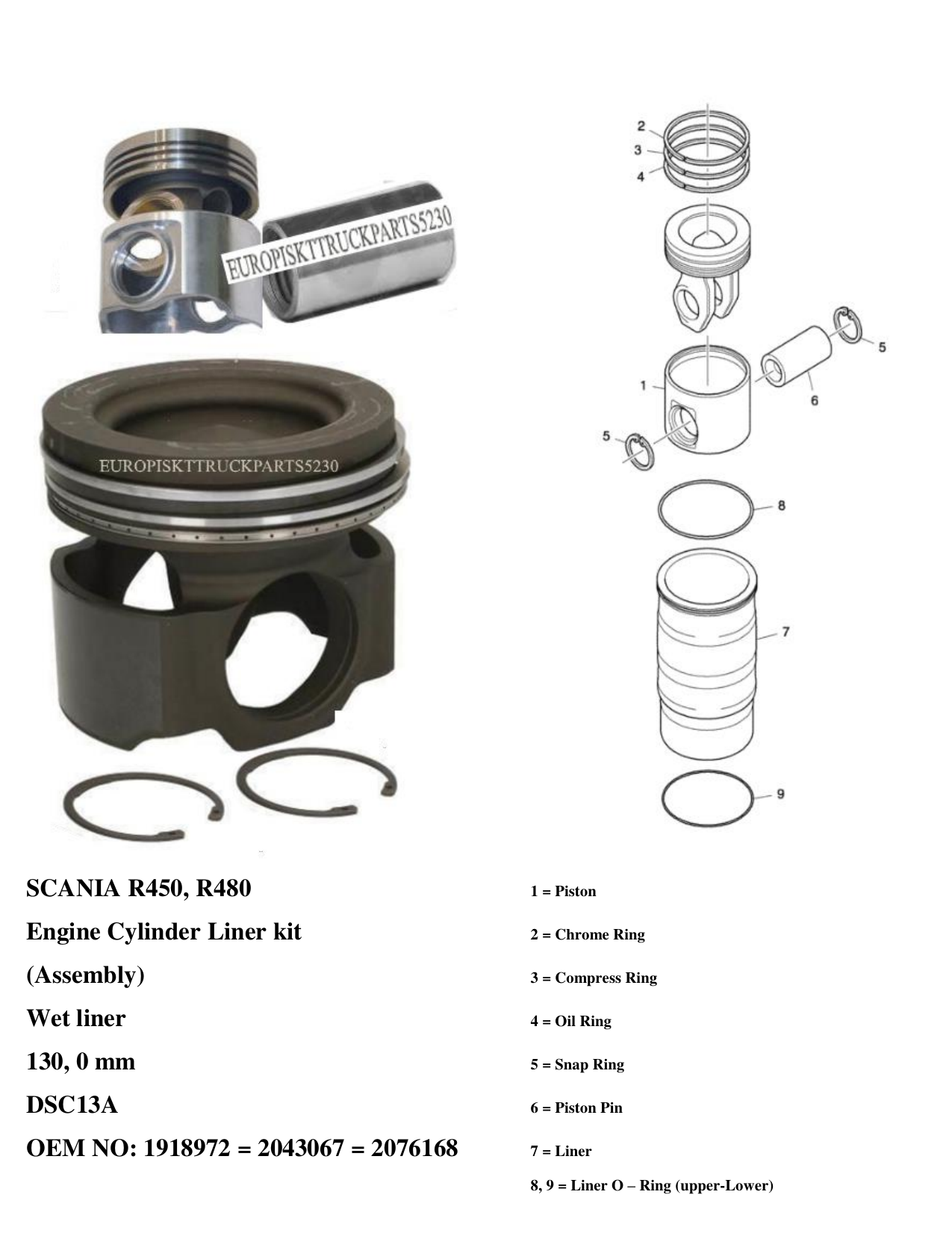 EUROPISKTTRUCKPARTS5230

EUROPISKTTRUCKPARTS5230

2
3
4
5
1
6
5
8
7
9

SCANIA R450, R480

Engine Cylinder Liner kit

(Assembly)

Wet liner

130, 0 mm

DSC13A

OEM NO: 1918972 = 2043067 = 2076168

1 = Piston

2 = Chrome Ring

3 = Compress Ring

4 = Oil Ring

5 = Snap Ring

6 = Piston Pin

7 = Liner

8, 9 = Liner O – Ring (upper-Lower)