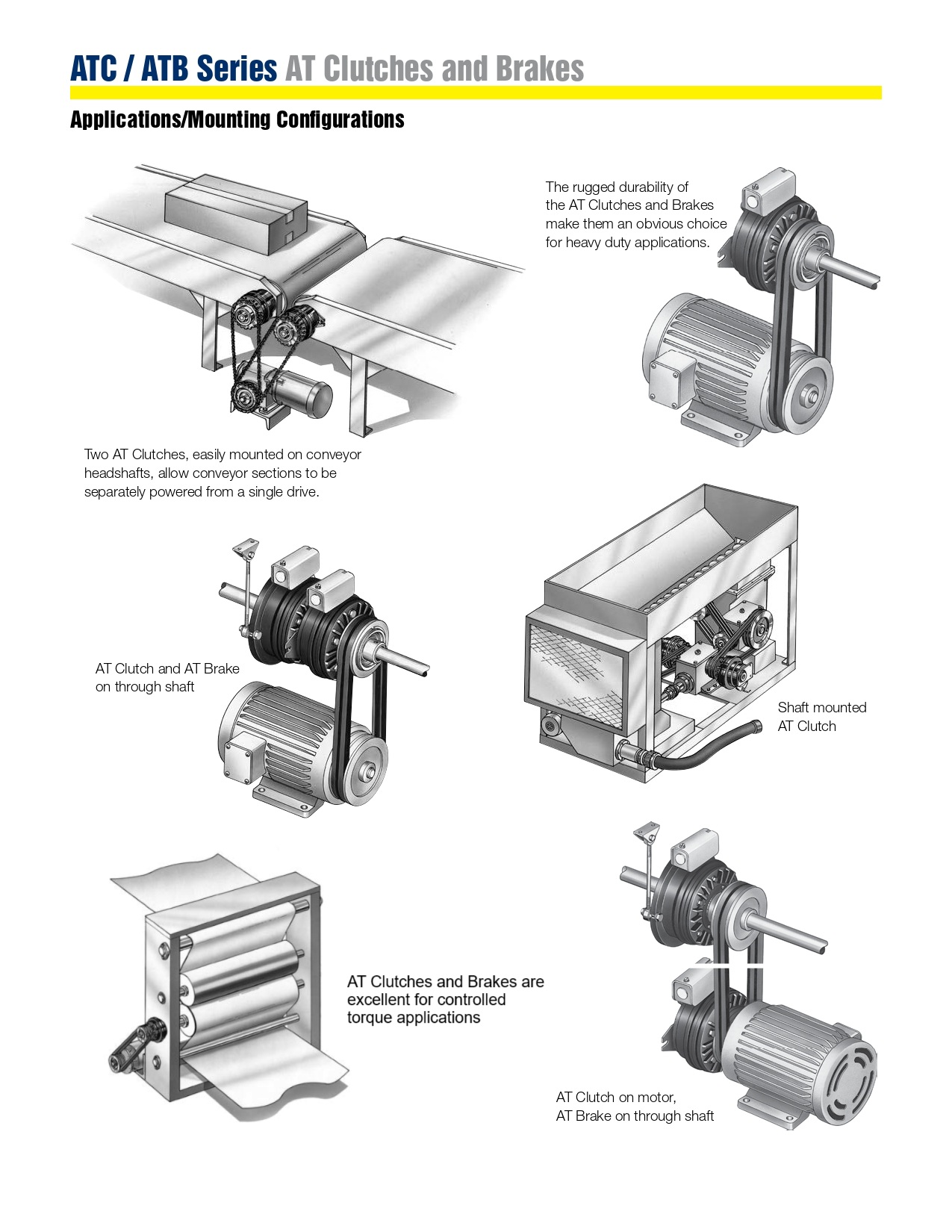 ATC / ATB Series AT Clutches and Brakes

Applications/Mounting Configurations

The rugged durability of the AT Clutches and Brakes make them an obvious choice for heavy duty applications.

Two AT Clutches, easily mounted on conveyor headshafts, allow conveyor sections to be separately powered from a single drive.

AT Clutch and AT Brake on through shaft

Shaft mounted AT Clutch

AT Clutches and Brakes are excellent for controlled torque applications

AT Clutch on motor, AT Brake on through shaft